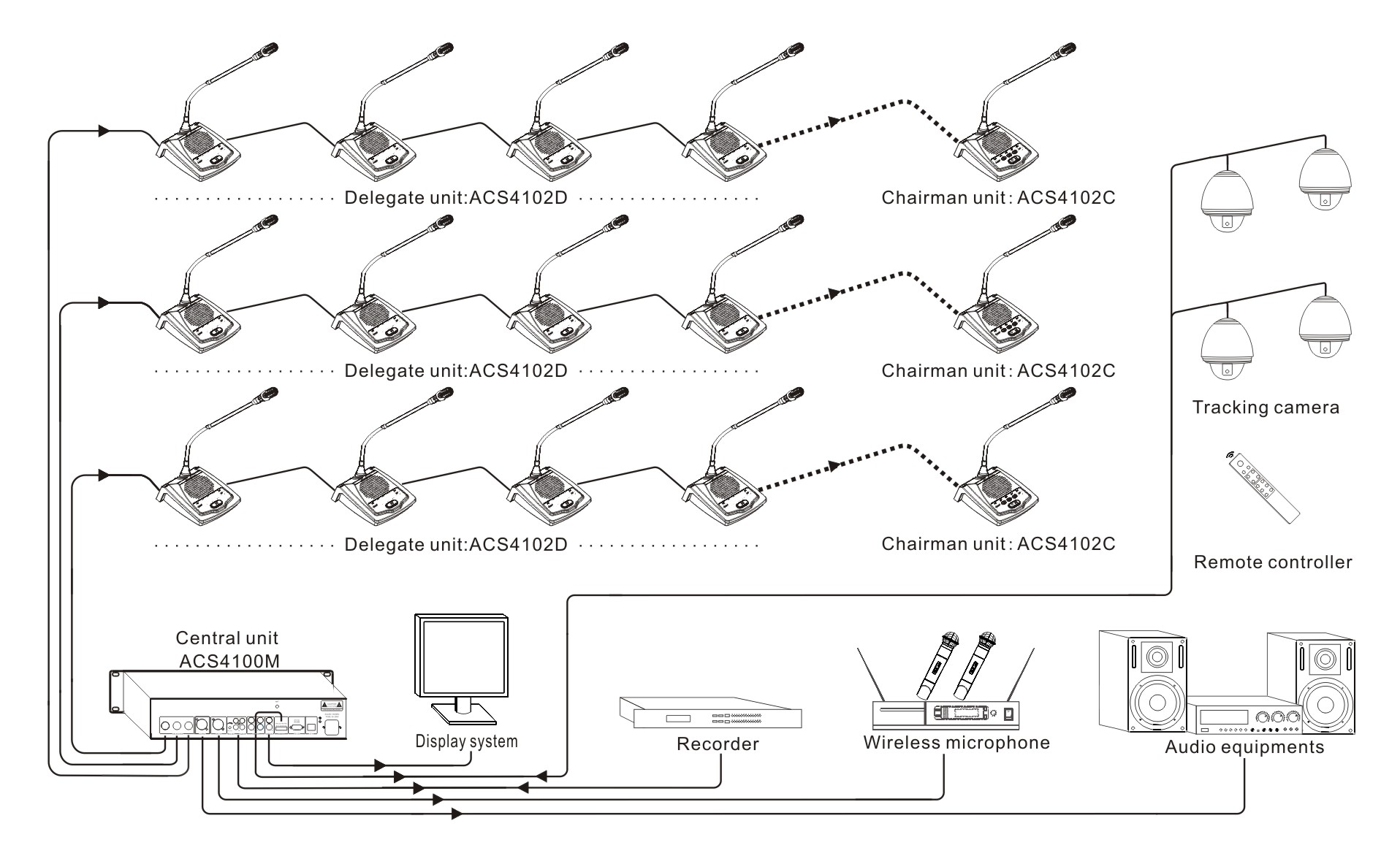 Delegate unit:ACS4102D

Chairman unit: ACS4102C

Delegate unit:ACS4102D

Chairman unit: ACS4102C

Delegate unit:ACS4102D

Chairman unit: ACS4102C

Tracking camera

Remote controller

Central unit
ACS4100M

Display system

Recorder

Wireless microphone

Audio equipments