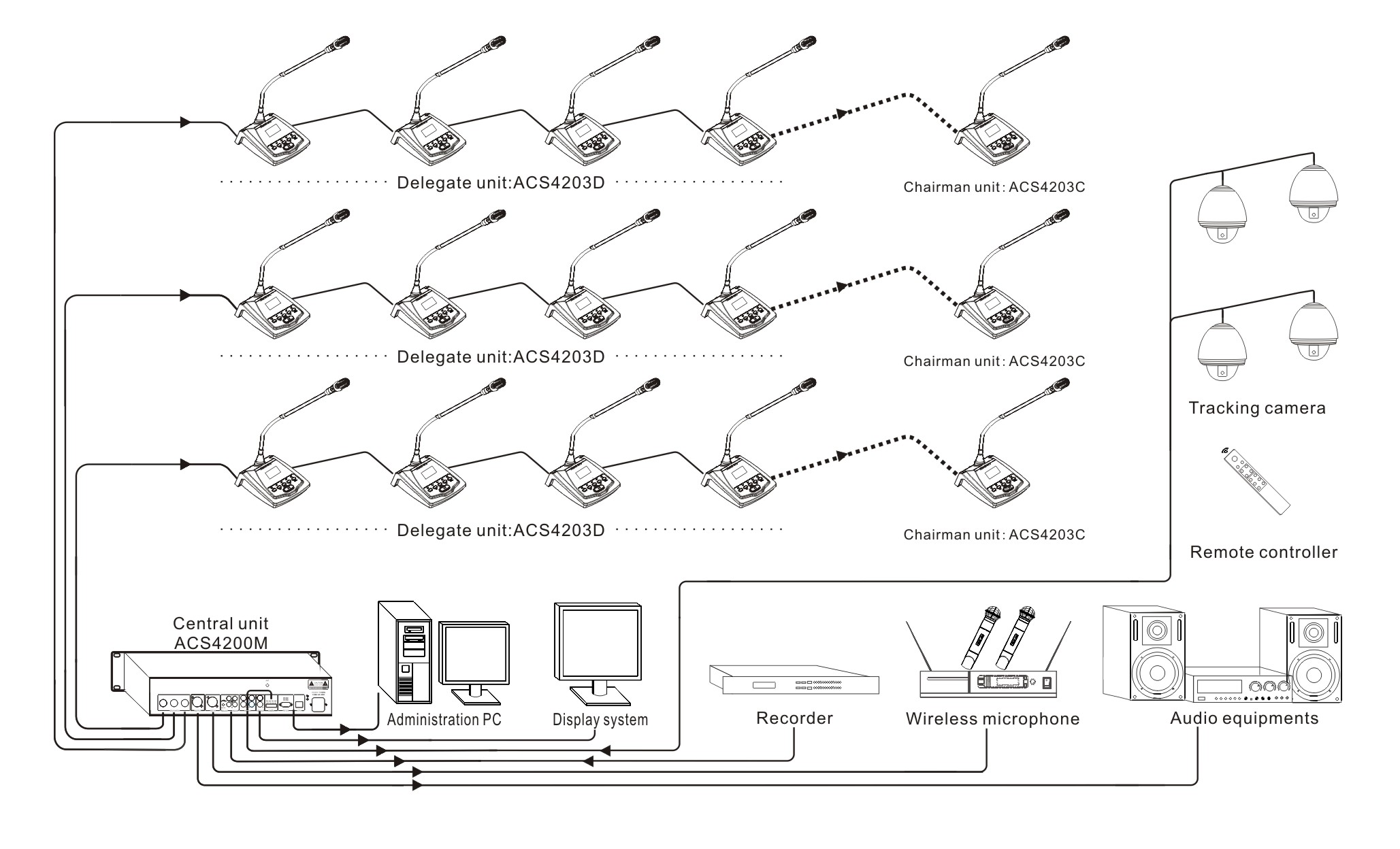 Delegate unit:ACS4203D

Chairman unit: ACS4203C

Delegate unit:ACS4203D

Chairman unit: ACS4203C

Delegate unit:ACS4203D

Chairman unit: ACS4203C

Tracking camera

Remote controller

Central unit
ACS4200M

Administration PC

Display system

Recorder

Wireless microphone

Audio equipments